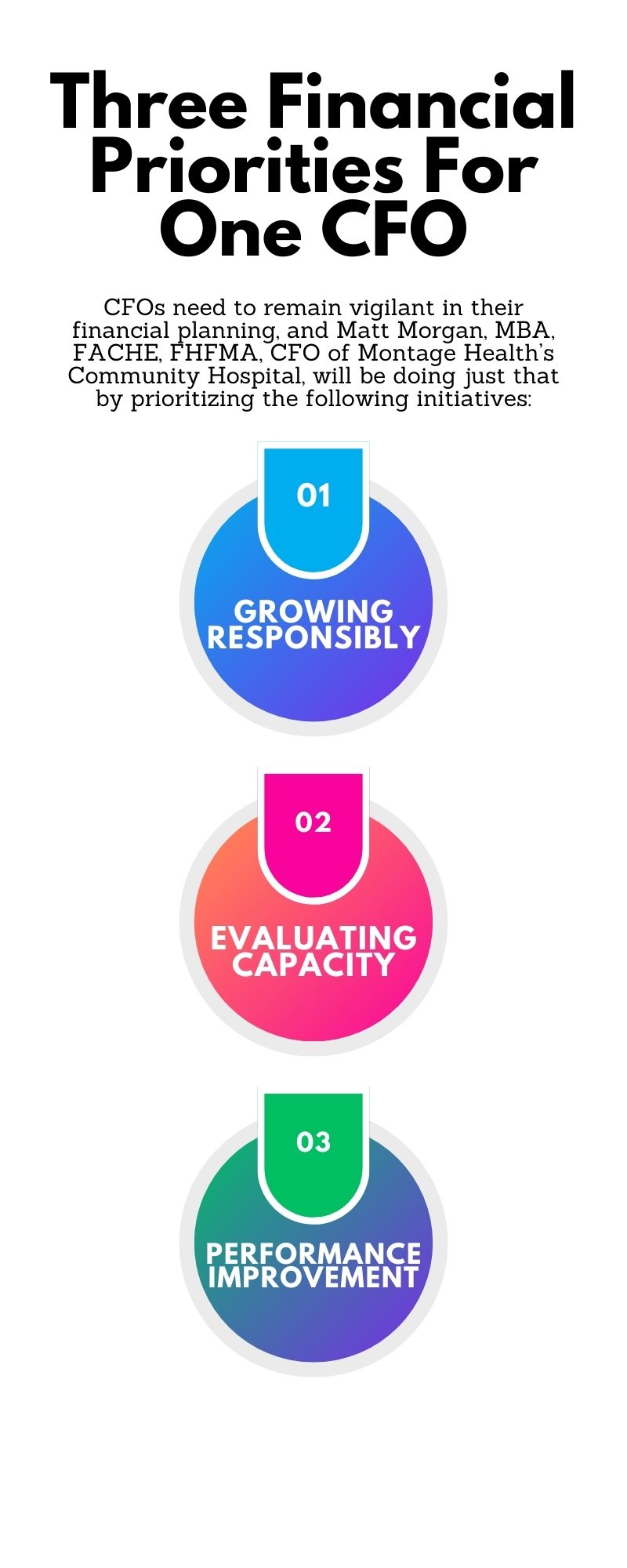 Three Financial Priorities For One CFO

CFOs need to remain vigilant in their financial planning, and Matt Morgan, MBA, FACHE, FHFMA, CFO of Montage Health's Community Hospital, will be doing just that by prioritizing the following initiatives:

01

GROWING RESPONSIBLY

02

EVALUATING CAPACITY

03

PERFORMANCE IMPROVEMENT